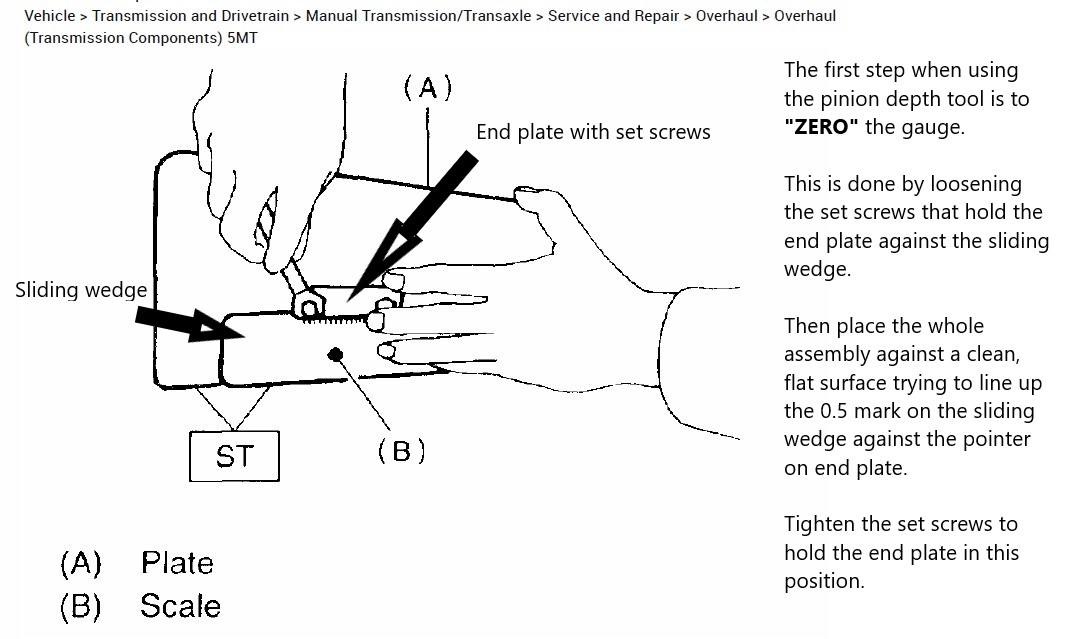 Vehicle > Transmission and Drivetrain > Manual Transmission/Transaxle > Service and Repair > Overhaul > Overhaul (Transmission Components) 5MT

(A)

End plate with set screws

Sliding wedge

ST

(B)

(A) Plate
(B) Scale

The first step when using the pinion depth tool is to **"ZERO"** the gauge.

This is done by loosening the set screws that hold the end plate against the sliding wedge.

Then place the whole assembly against a clean, flat surface trying to line up the 0.5 mark on the sliding wedge against the pointer on end plate.

Tighten the set screws to hold the end plate in this position.