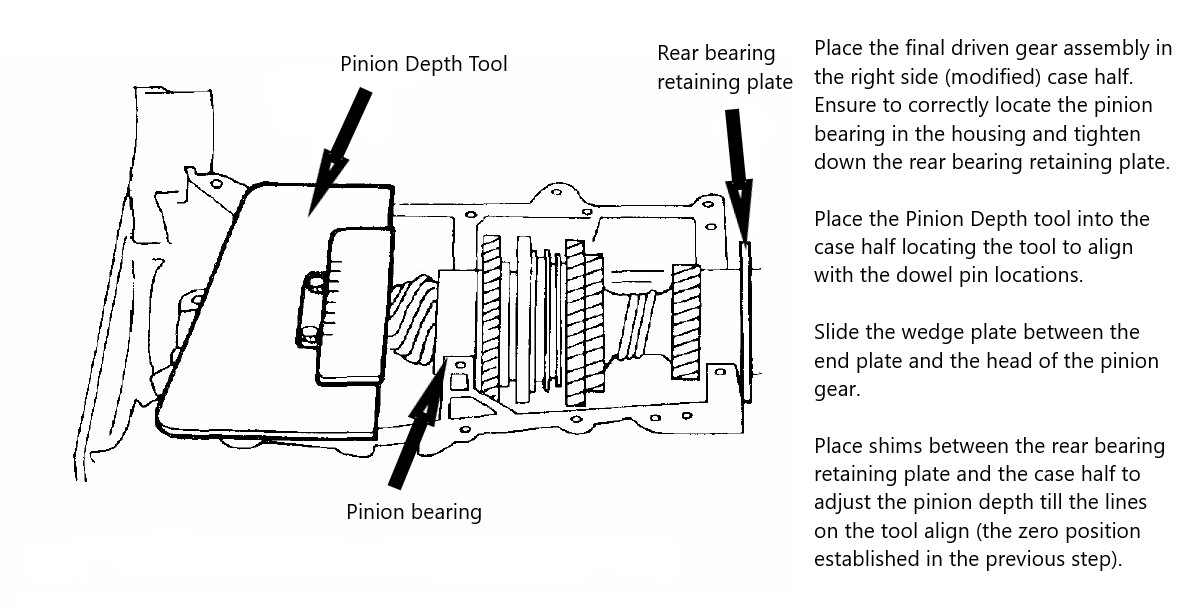 Pinion Depth Tool

Rear bearing retaining plate

Pinion bearing

Place the final driven gear assembly in the right side (modified) case half. Ensure to correctly locate the pinion bearing in the housing and tighten down the rear bearing retaining plate.

Place the Pinion Depth tool into the case half locating the tool to align with the dowel pin locations.

Slide the wedge plate between the end plate and the head of the pinion gear.

Place shims between the rear bearing retaining plate and the case half to adjust the pinion depth till the lines on the tool align (the zero position established in the previous step).